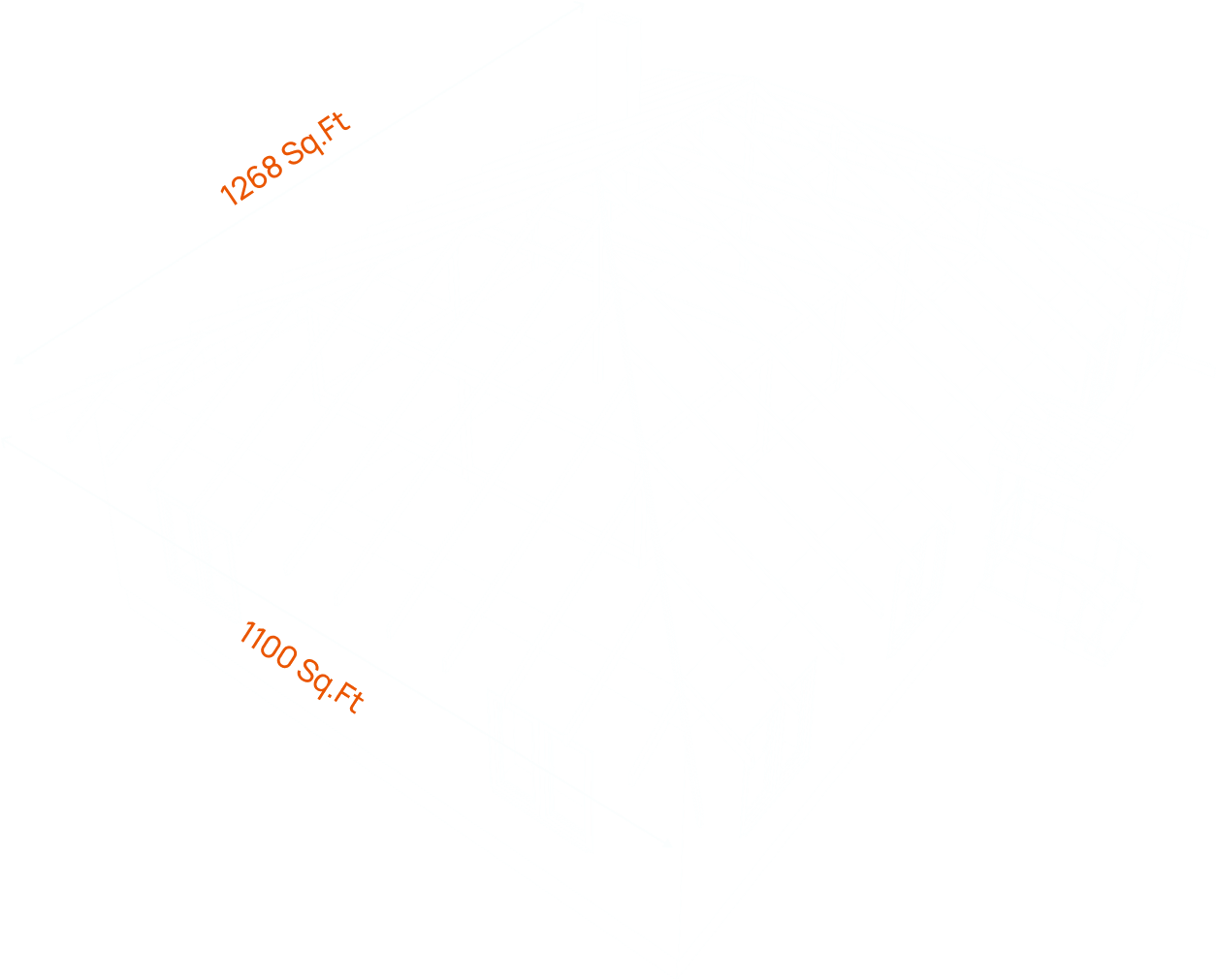 1268 Sq.Ft

1100 Sq.Ft